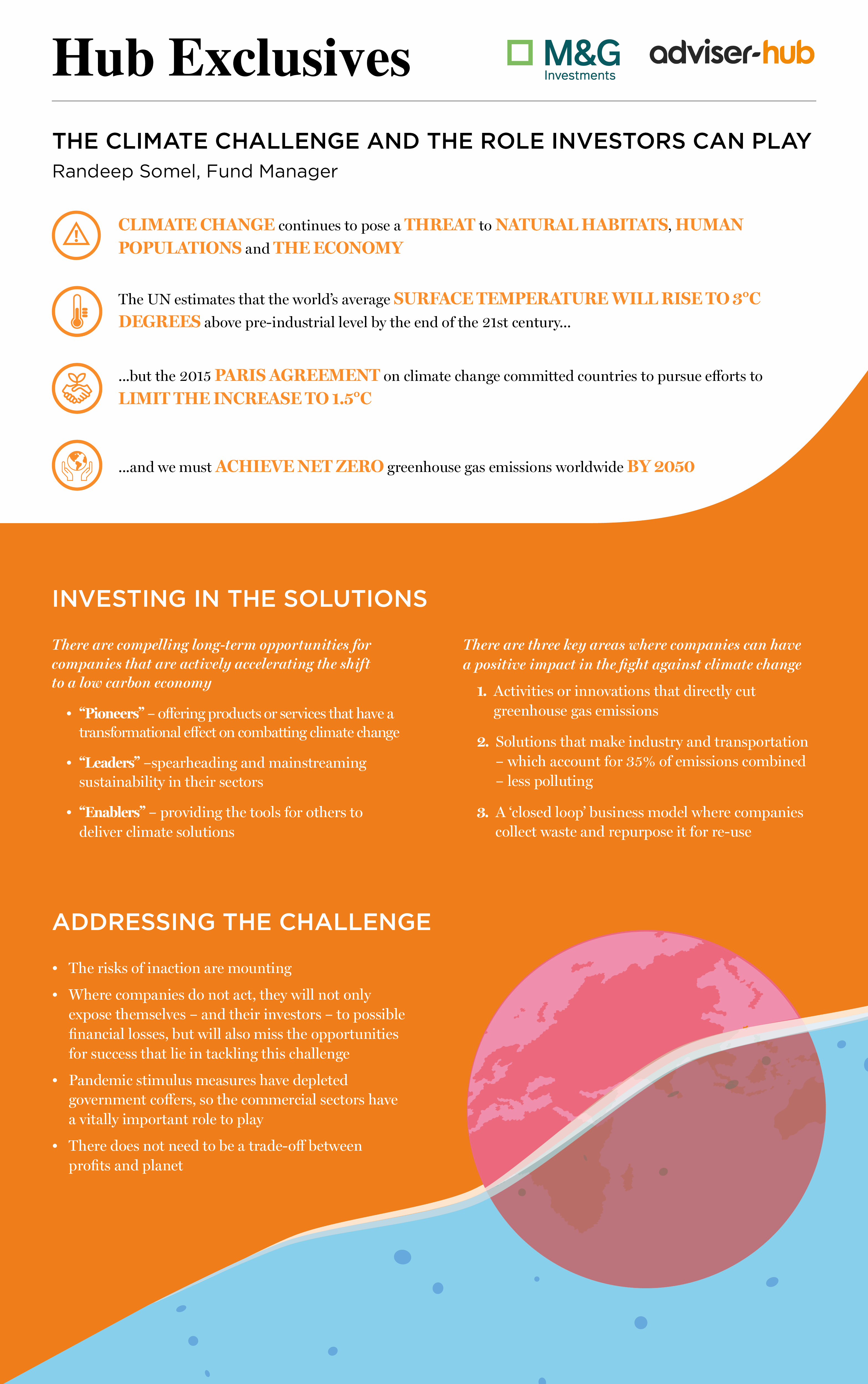 Hub Exclusives

M&G Investments

adviser-hub

THE CLIMATE CHALLENGE AND THE ROLE INVESTORS CAN PLAY

Randeep Somel, Fund Manager

CLIMATE CHANGE continues to pose a THREAT to NATURAL HABITATS, HUMAN POPULATIONS and THE ECONOMY

The UN estimates that the world's average SURFACE TEMPERATURE WILL RISE TO 3°C DEGREES above pre-industrial level by the end of the 21st century...

...but the 2015 PARIS AGREEMENT on climate change committed countries to pursue efforts to LIMIT THE INCREASE TO 1.5°C

...and we must ACHIEVE NET ZERO greenhouse gas emissions worldwide BY 2050

INVESTING IN THE SOLUTIONS

There are compelling long-term opportunities for companies that are actively accelerating the shift to a low carbon economy

• "Pioneers" – offering products or services that have a transformational effect on combatting climate change
• "Leaders" –spearheading and mainstreaming sustainability in their sectors
• "Enablers" – providing the tools for others to deliver climate solutions

There are three key areas where companies can have a positive impact in the fight against climate change

1. Activities or innovations that directly cut greenhouse gas emissions
2. Solutions that make industry and transportation – which account for 35% of emissions combined – less polluting
3. A 'closed loop' business model where companies collect waste and repurpose it for re-use

ADDRESSING THE CHALLENGE

• The risks of inaction are mounting
• Where companies do not act, they will not only expose themselves – and their investors – to possible financial losses, but will also miss the opportunities for success that lie in tackling this challenge
• Pandemic stimulus measures have depleted government coffers, so the commercial sectors have a vitally important role to play
• There does not need to be a trade-off between profits and planet