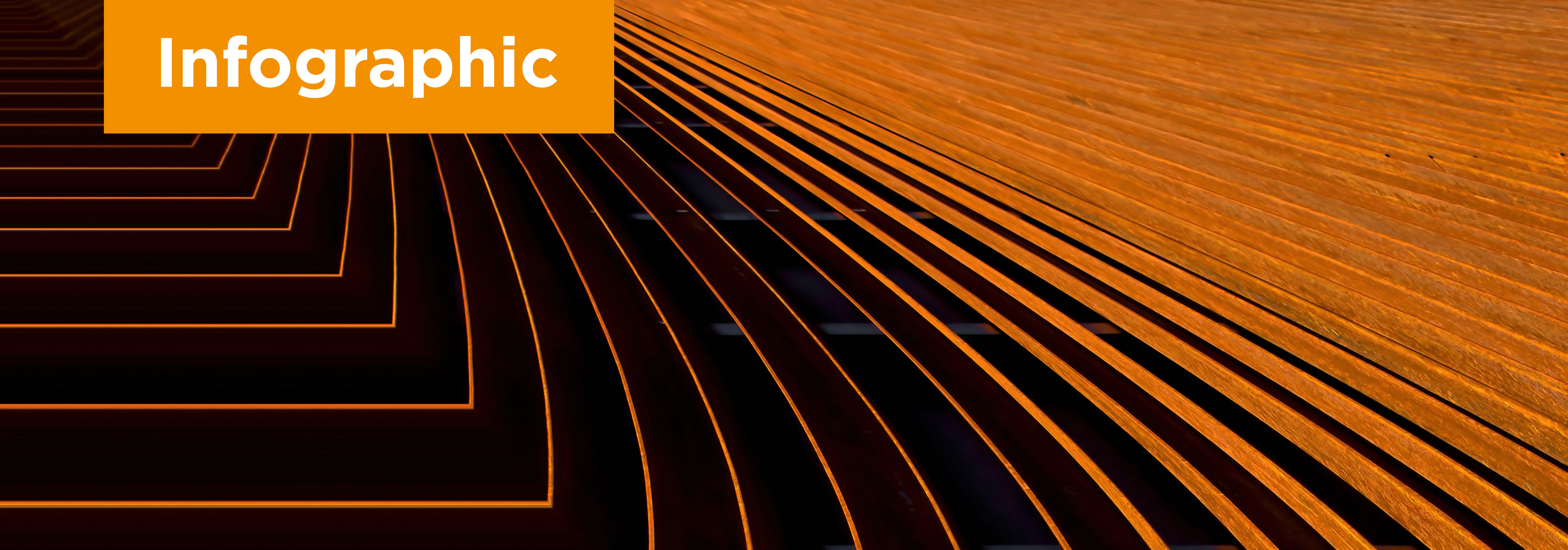 Infographic