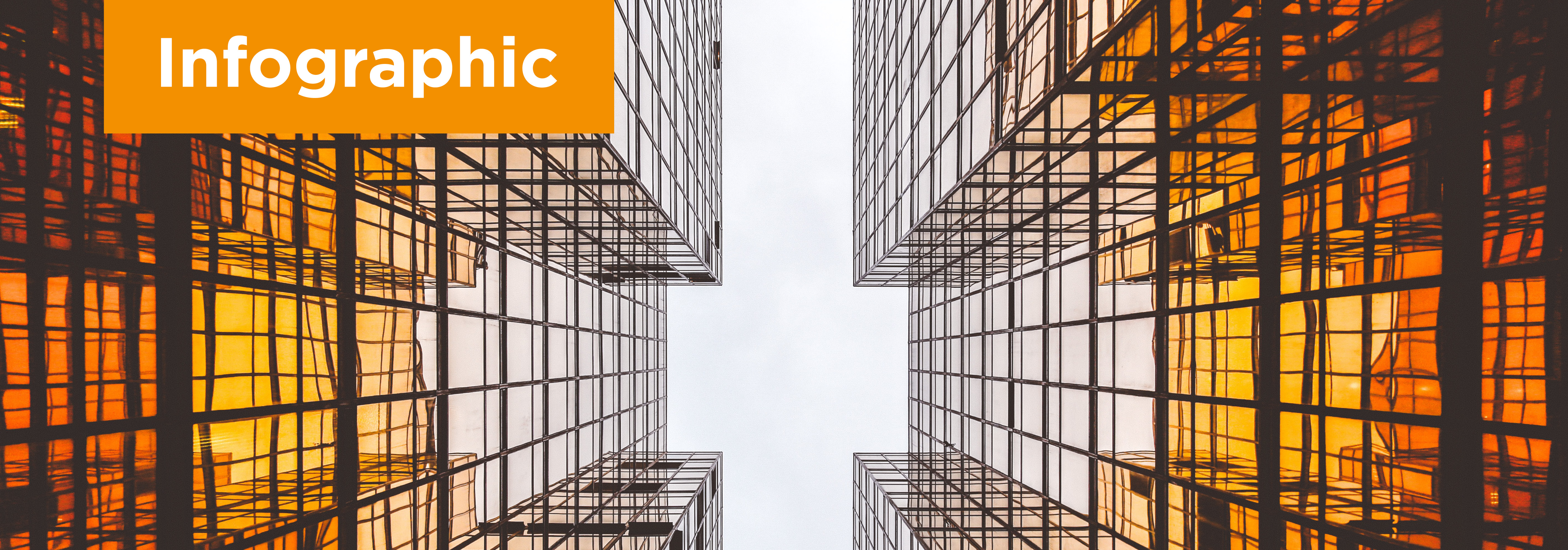 Infographic