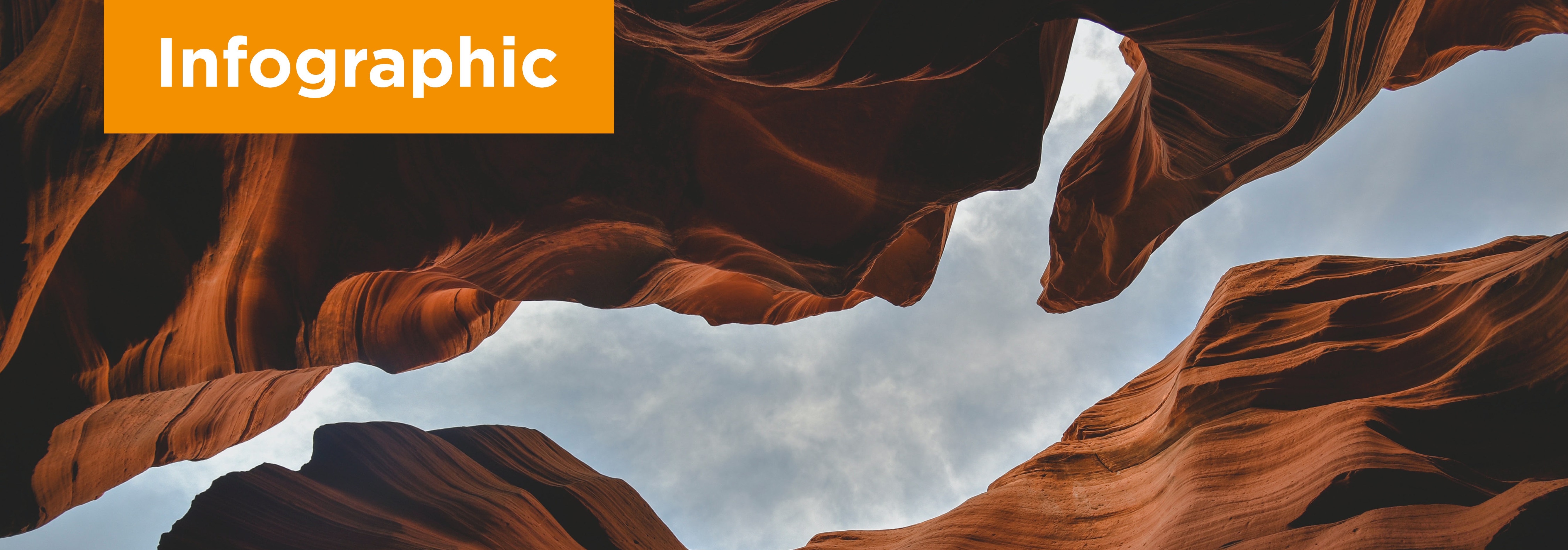 Infographic