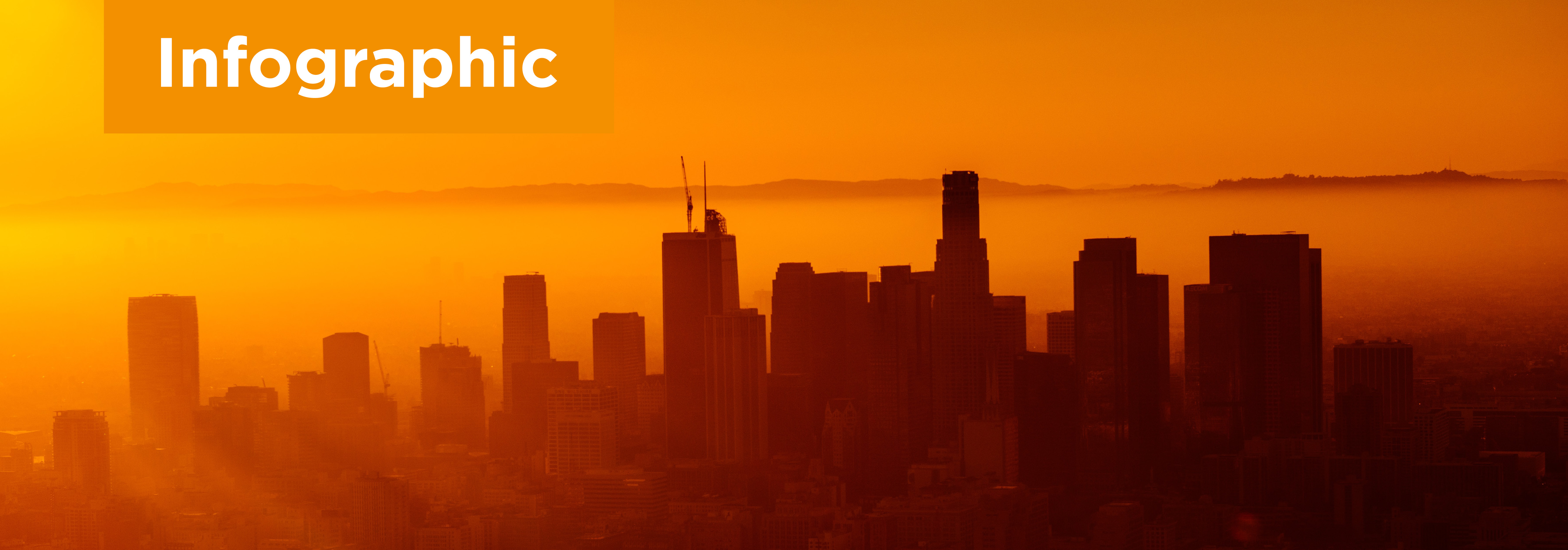 Infographic