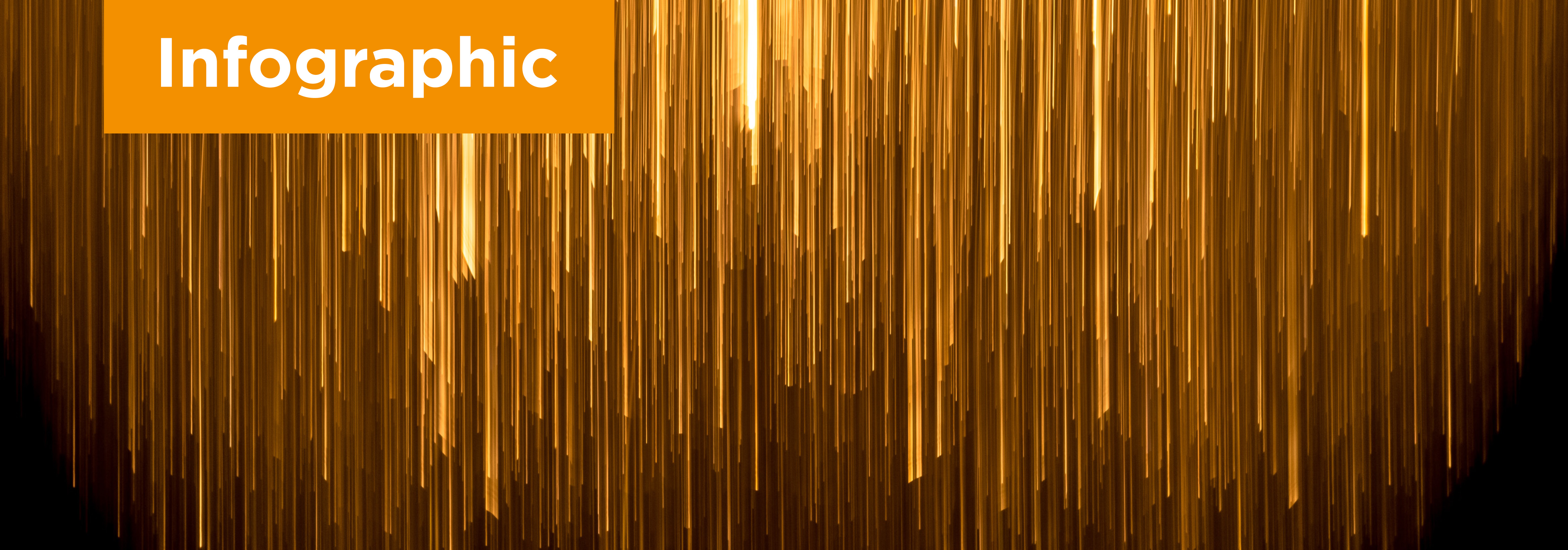 Infographic