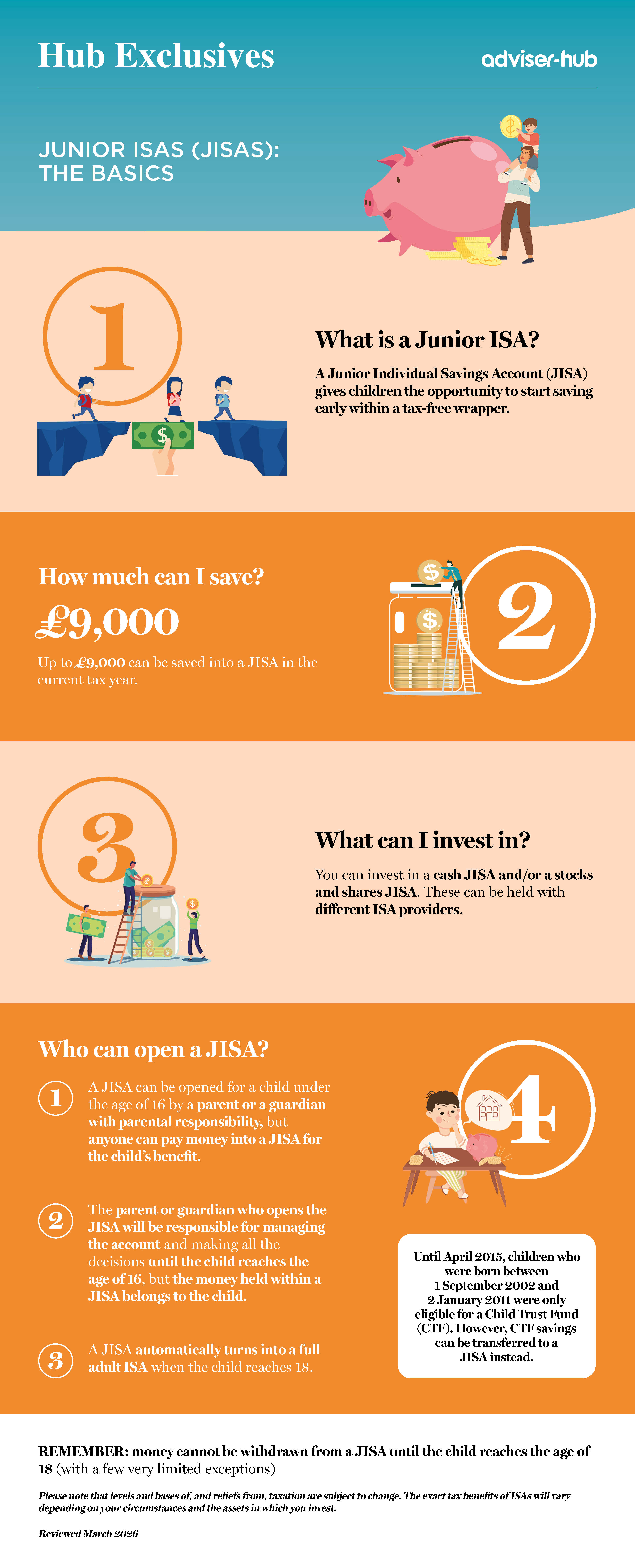 Hub Exclusives

adviser-hub

JUNIOR ISAS (JISAS): THE BASICS

1

What is a Junior ISA?

A Junior Individual Savings Account (JISA) gives children the opportunity to start saving early within a tax-free wrapper.

How much can I save?

£9,000

Up to £9,000 can be saved into a JISA in the current tax year.

2

3

What can I invest in?

You can invest in a cash JISA and/or a stocks and shares JISA. These can be held with different ISA providers.

Who can open a JISA?

1 A JISA can be opened for a child under the age of 16 by a parent or a guardian with parental responsibility, but anyone can pay money into a JISA for the child's benefit.

2 The parent or guardian who opens the JISA will be responsible for managing the account and making all the decisions until the child reaches the age of 16, but the money held within a JISA belongs to the child.

3 A JISA automatically turns into a full adult ISA when the child reaches 18.

4

Until April 2015, children who were born between 1 September 2002 and 2 January 2011 were only eligible for a Child Trust Fund (CTF). However, CTF savings can be transferred to a JISA instead.

REMEMBER: money cannot be withdrawn from a JISA until the child reaches the age of 18 (with a few very limited exceptions)

Please note that levels and bases of, and reliefs from, taxation are subject to change. The exact tax benefits of ISAs will vary depending on your circumstances and the assets in which you invest.

Reviewed March 2026