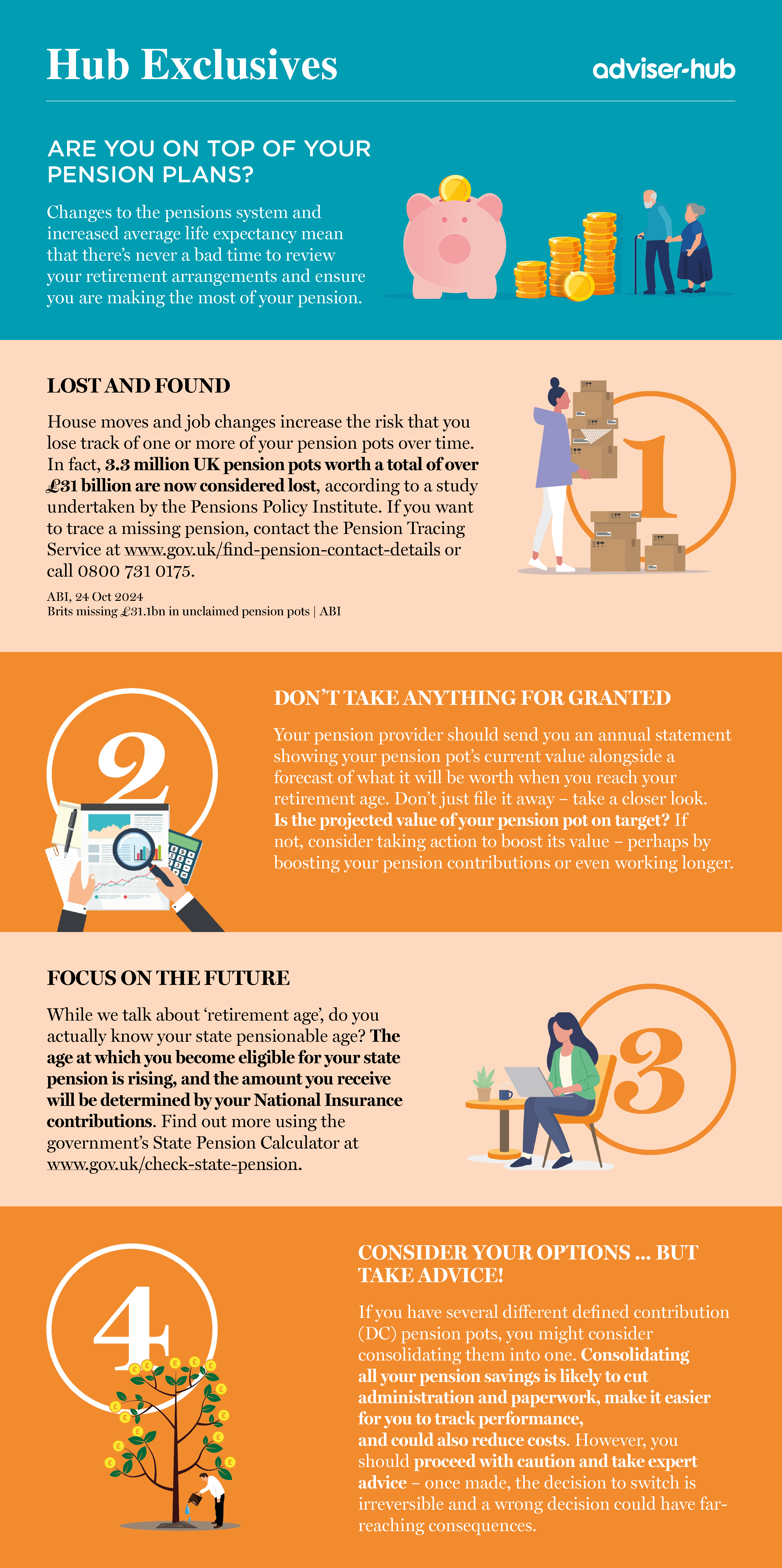 Hub Exclusives

adviser-hub

ARE YOU ON TOP OF YOUR PENSION PLANS?

Changes to the pensions system and increased average life expectancy mean that there's never a bad time to review your retirement arrangements and ensure you are making the most of your pension.

LOST AND FOUND

House moves and job changes increase the risk that you lose track of one or more of your pension pots over time. In fact, 3.3 million UK pension pots worth a total of over £31 billion are now considered lost, according to a study undertaken by the Pensions Policy Institute. If you want to trace a missing pension, contact the Pension Tracing Service at www.gov.uk/find-pension-contact-details or call 0800 731 0175.

ABI, 24 Oct 2024
Brits missing £31.1bn in unclaimed pension pots | ABI

1

2

DON'T TAKE ANYTHING FOR GRANTED

Your pension provider should send you an annual statement showing your pension pot's current value alongside a forecast of what it will be worth when you reach your retirement age. Don't just file it away – take a closer look. Is the projected value of your pension pot on target? If not, consider taking action to boost its value – perhaps by boosting your pension contributions or even working longer.

FOCUS ON THE FUTURE

While we talk about 'retirement age', do you actually know your state pensionable age? The age at which you become eligible for your state pension is rising, and the amount you receive will be determined by your National Insurance contributions. Find out more using the government's State Pension Calculator at www.gov.uk/check-state-pension.

3

4

CONSIDER YOUR OPTIONS ... BUT TAKE ADVICE!

If you have several different defined contribution (DC) pension pots, you might consider consolidating them into one. Consolidating all your pension savings is likely to cut administration and paperwork, make it easier for you to track performance, and could also reduce costs. However, you should proceed with caution and take expert advice – once made, the decision to switch is irreversible and a wrong decision could have far-reaching consequences.